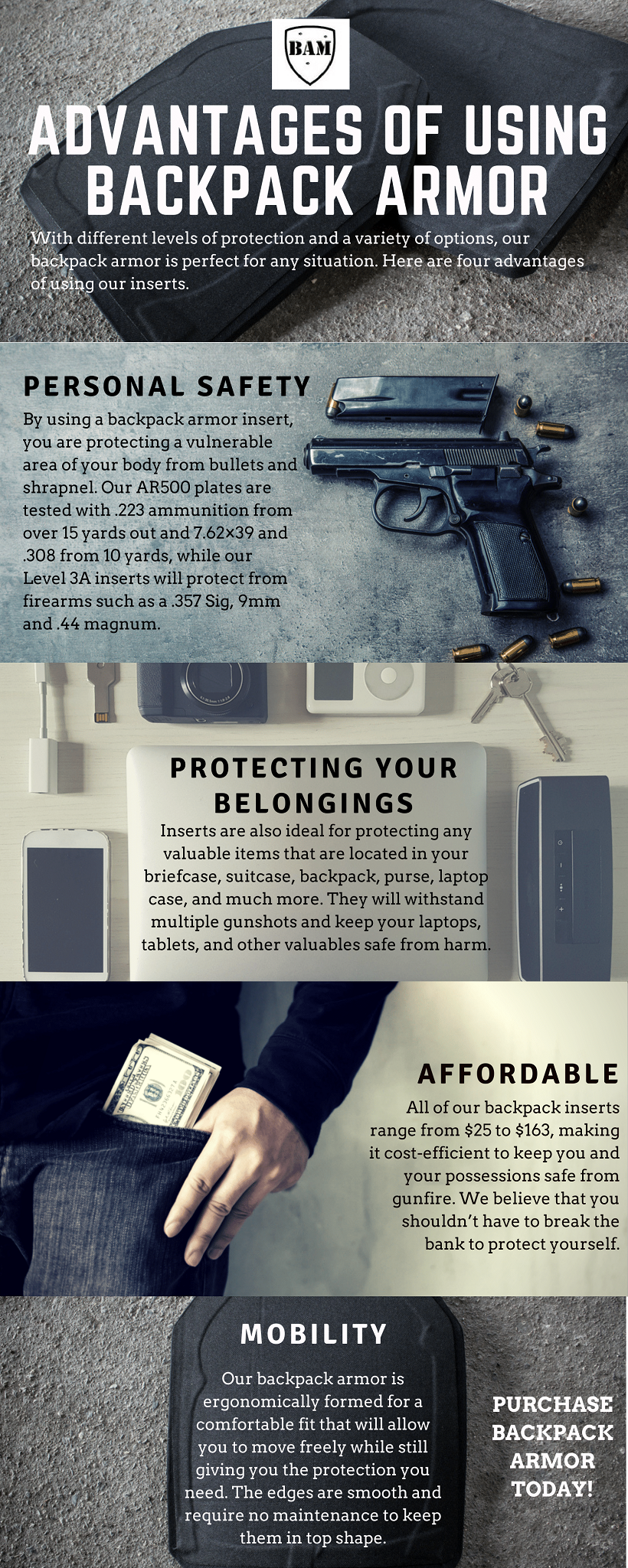 BAM

ADVANTAGES OF USING BACKPACK ARMOR

With different levels of protection and a variety of options, our backpack armor is perfect for any situation. Here are four advantages of using our inserts.

PERSONAL SAFETY

By using a backpack armor insert, you are protecting a vulnerable area of your body from bullets and shrapnel. Our AR500 plates are tested with .223 ammunition from over 15 yards out and 7.62×39 and .308 from 10 yards, while our Level 3A inserts will protect from firearms such as a .357 Sig, 9mm and .44 magnum.

PROTECTING YOUR BELONGINGS

Inserts are also ideal for protecting any valuable items that are located in your briefcase, suitcase, backpack, purse, laptop case, and much more. They will withstand multiple gunshots and keep your laptops, tablets, and other valuables safe from harm.

AFFORDABLE

All of our backpack inserts range from $25 to $163, making it cost-efficient to keep you and your possessions safe from gunfire. We believe that you shouldn't have to break the bank to protect yourself.

MOBILITY

Our backpack armor is ergonomically formed for a comfortable fit that will allow you to move freely while still giving you the protection you need. The edges are smooth and require no maintenance to keep them in top shape.

PURCHASE BACKPACK ARMOR TODAY!